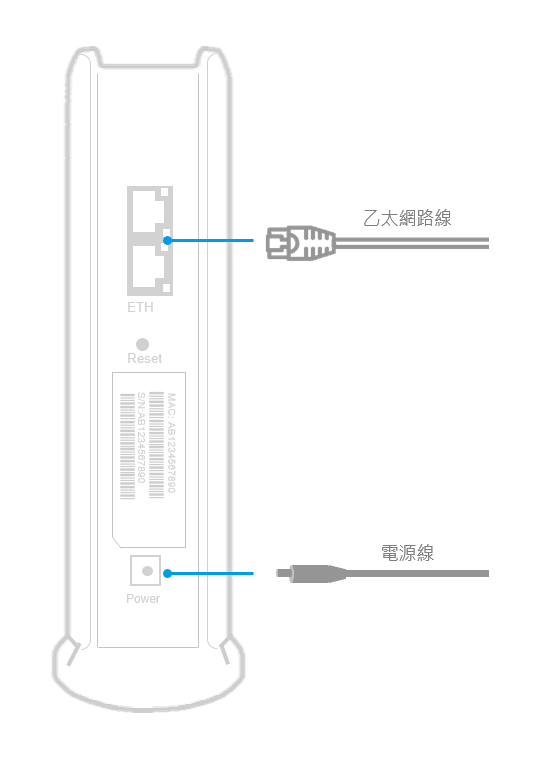 乙太網路線

ETH

Reset

MAC: AB1234567890
S/N:AB1234567890

電源線

Power